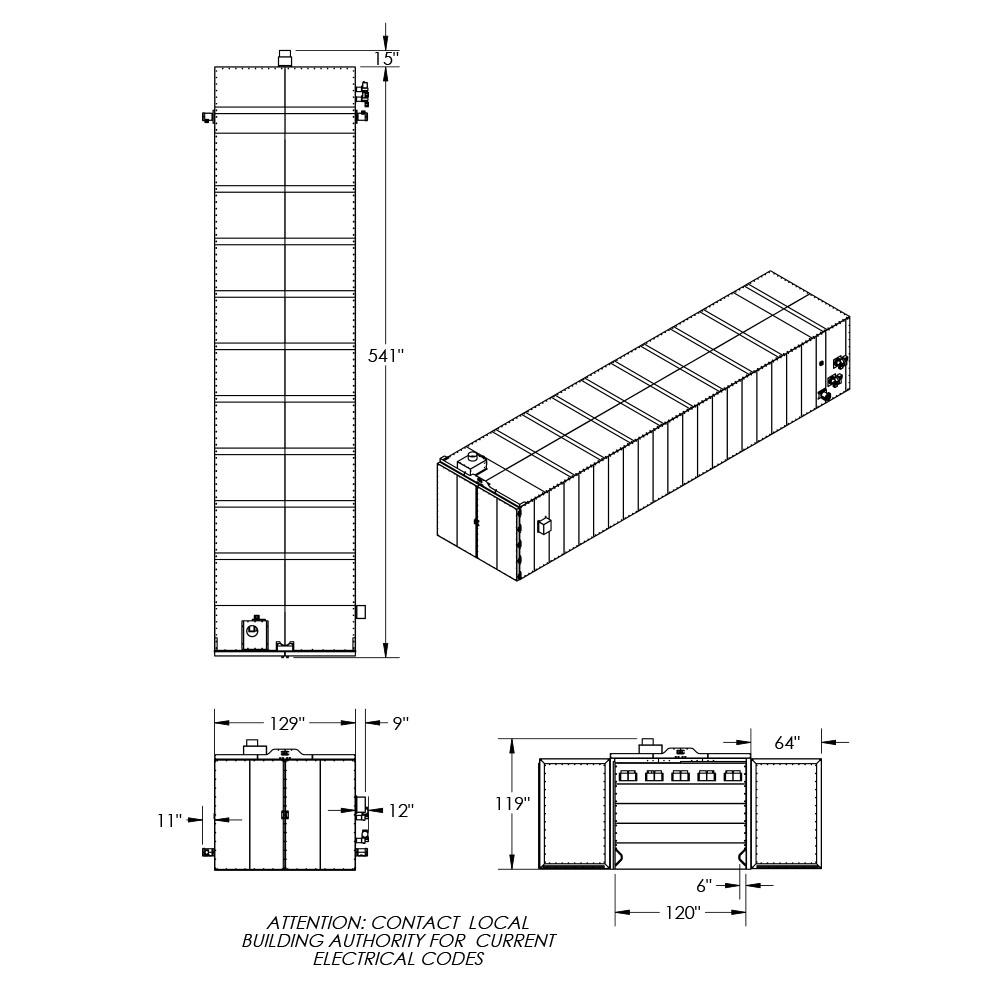 15"

541"

129"

9"

11"

12"

64"

119"

6"

120"

ATTENTION: CONTACT LOCAL BUILDING AUTHORITY FOR CURRENT ELECTRICAL CODES